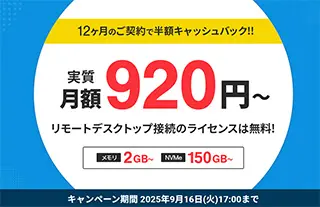 12ヶ月のご契約で半額キャッシュバック!!

実質
月額 920円~

リモートデスクトップ接続のライセンスは無料!

メモリ 2GB~ NVMe 150GB~

キャンペーン期間 2025年9月16日(火)17:00まで